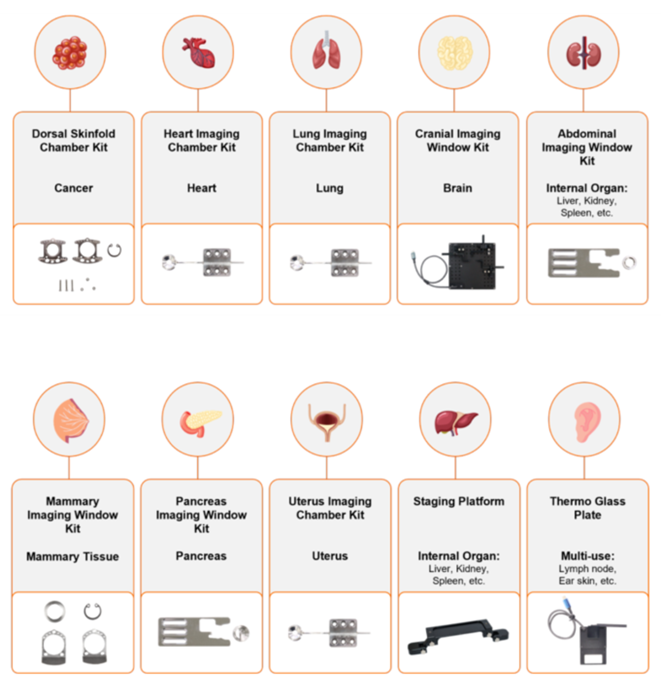 Dorsal Skinfold Chamber Kit

Cancer

Heart Imaging Chamber Kit

Heart

Lung Imaging Chamber Kit

Lung

Cranial Imaging Window Kit

Brain

Abdominal Imaging Window Kit

Internal Organ:
Liver, Kidney, Spleen, etc.

Mammary Imaging Window Kit

Mammary Tissue

Pancreas Imaging Window Kit

Pancreas

Uterus Imaging Chamber Kit

Uterus

Staging Platform

Internal Organ:
Liver, Kidney, Spleen, etc.

Thermo Glass Plate

Multi-use:
Lymph node, Ear skin, etc.