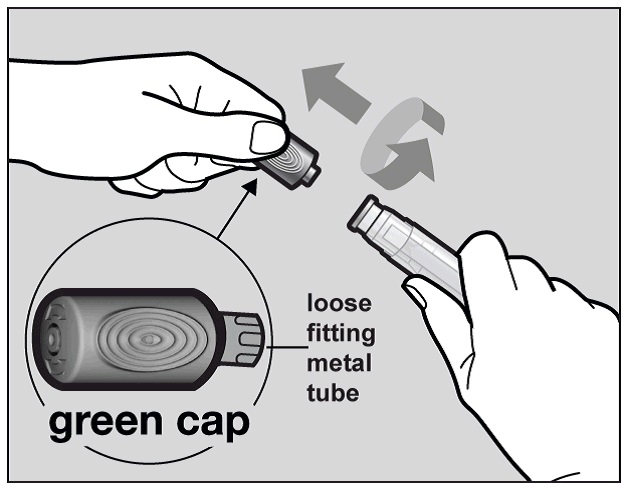 loose fitting metal tube

green cap