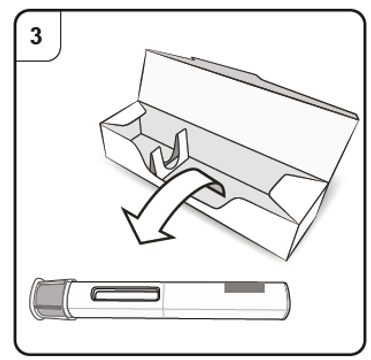 3