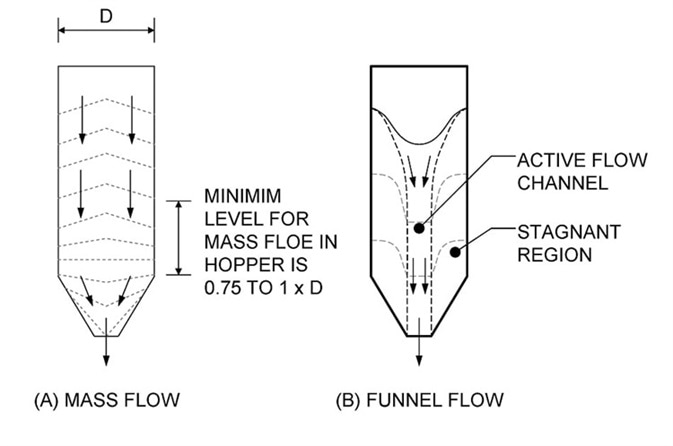 D

MINIMIM LEVEL FOR MASS FLOE IN HOPPER IS 0.75 TO 1 x D

ACTIVE FLOW CHANNEL

STAGNANT REGION

(A) MASS FLOW

(B) FUNNEL FLOW